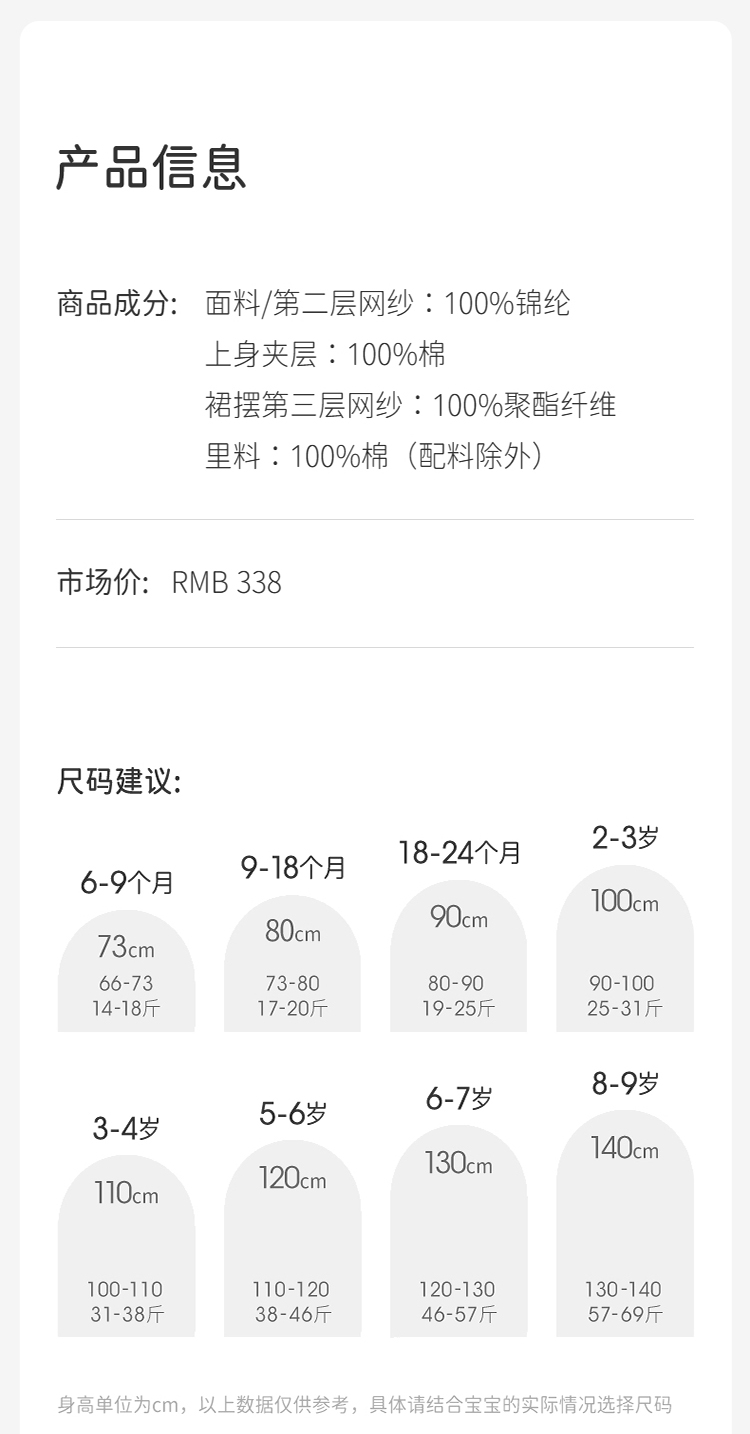 产品信息

商品成分: 面料/第二层网纱：100%锦纶
上身夹层：100%棉
裙摆第三层网纱：100%聚酯纤维
里料：100%棉（配料除外）

市场价: RMB 338

尺码建议:

6-9个月
73cm
66-73
14-18斤

9-18个月
80cm
73-80
17-20斤

18-24个月
90cm
80-90
19-25斤

2-3岁
100cm
90-100
25-31斤

3-4岁
110cm
100-110
31-38斤

5-6岁
120cm
110-120
38-46斤

6-7岁
130cm
120-130
46-57斤

8-9岁
140cm
130-140
57-69斤

身高单位为cm，以上数据仅供参考，具体请结合宝宝的实际情况选择尺码