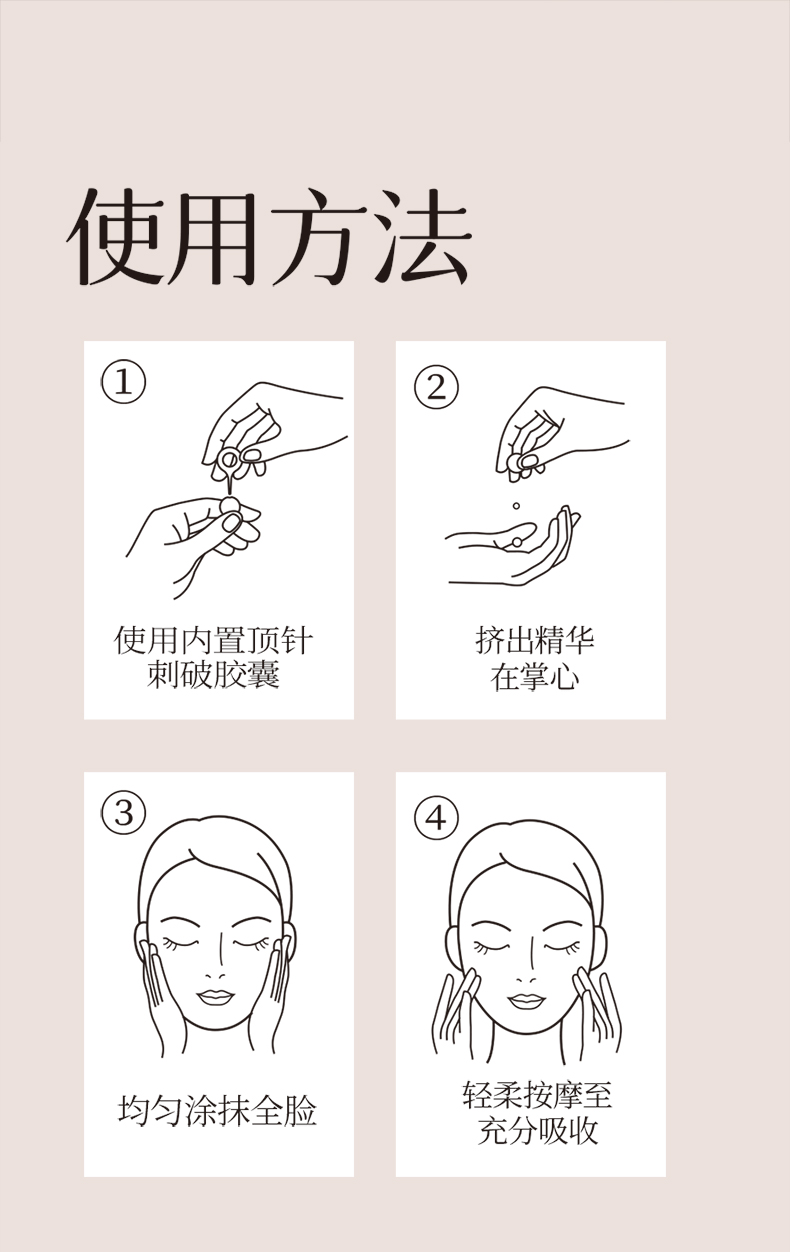 使用方法

①
使用内置顶针
刺破胶囊

②
挤出精华
在掌心

③
均匀涂抹全脸

④
轻柔按摩至
充分吸收