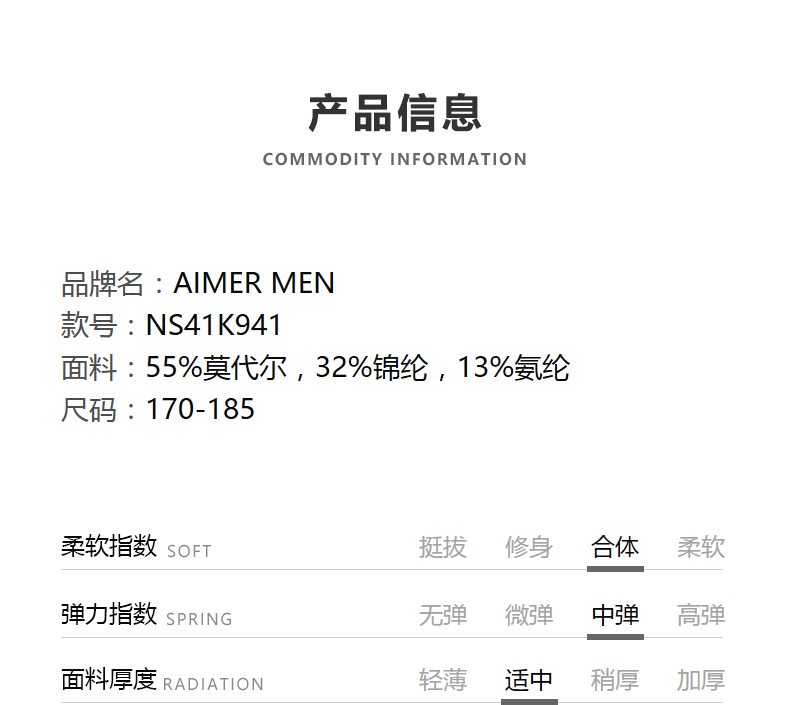 产品信息
COMMODITY INFORMATION

品牌名：AIMER MEN
款号：NS41K941
面料：55%莫代尔，32%锦纶，13%氨纶
尺码：170-185

柔软指数 SOFT 挺拔 修身 合体 柔软
弹力指数 SPRING 无弹 微弹 中弹 高弹
面料厚度 RADIATION 轻薄 适中 稍厚 加厚